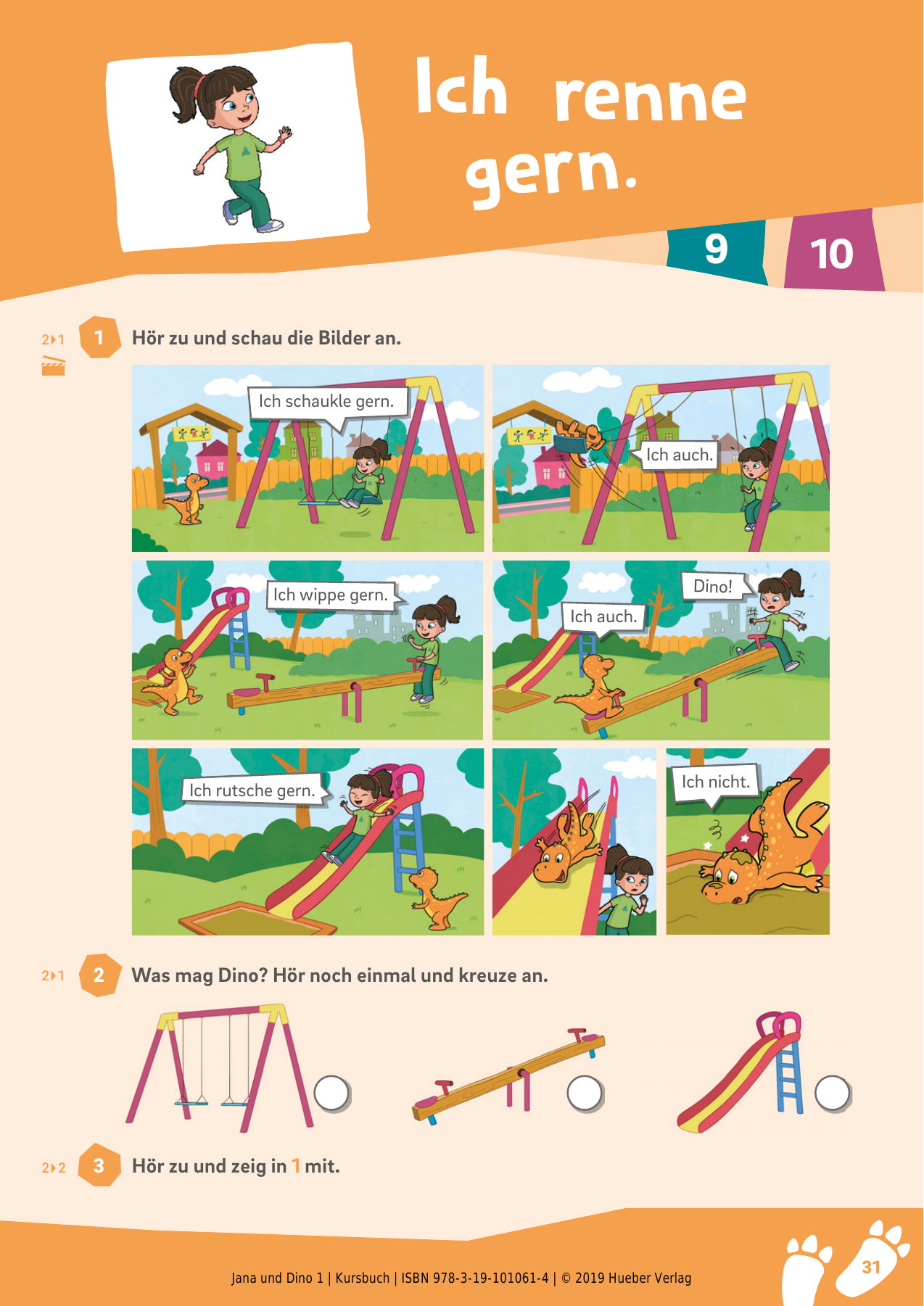 Ich renne gern.

9

10

2▸1 1 Hör zu und schau die Bilder an.

Ich schaukle gern.

Ich auch.

Ich wippe gern.

Dino!

Ich auch.

Ich rutsche gern.

Ich nicht.

2▸1 2 Was mag Dino? Hör noch einmal und kreuze an.

2▸2 3 Hör zu und zeig in 1 mit.

Jana und Dino 1 | Kursbuch | ISBN 978-3-19-101061-4 | © 2019 Hueber Verlag

31