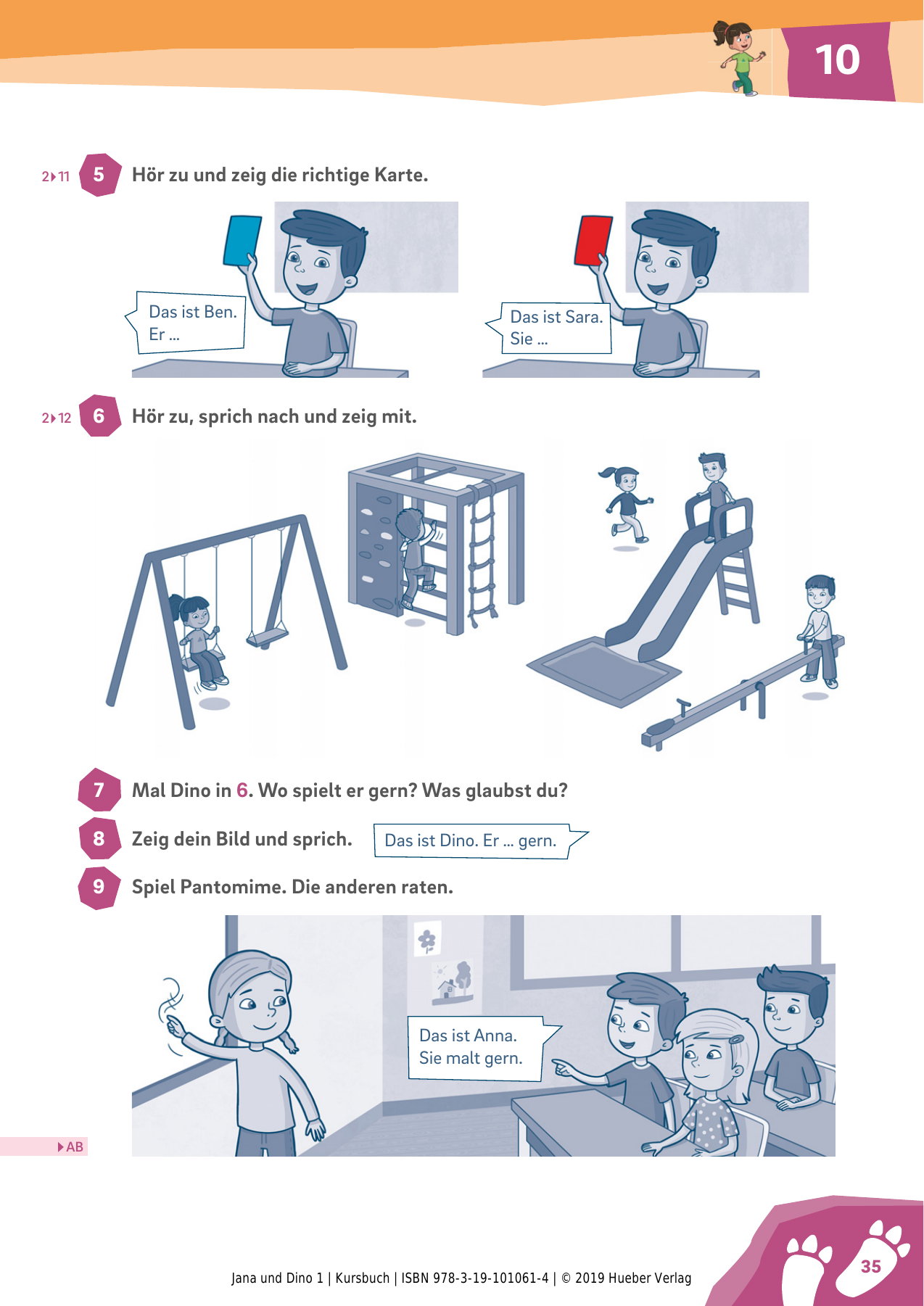 10

2▸11 5 Hör zu und zeig die richtige Karte.

Das ist Ben.
Er ...

Das ist Sara.
Sie ...

2▸12 6 Hör zu, sprich nach und zeig mit.

7 Mal Dino in 6. Wo spielt er gern? Was glaubst du?

8 Zeig dein Bild und sprich.

Das ist Dino. Er ... gern.

9 Spiel Pantomime. Die anderen raten.

Das ist Anna.
Sie malt gern.

▸AB

Jana und Dino 1 | Kursbuch | ISBN 978-3-19-101061-4 | © 2019 Hueber Verlag

35