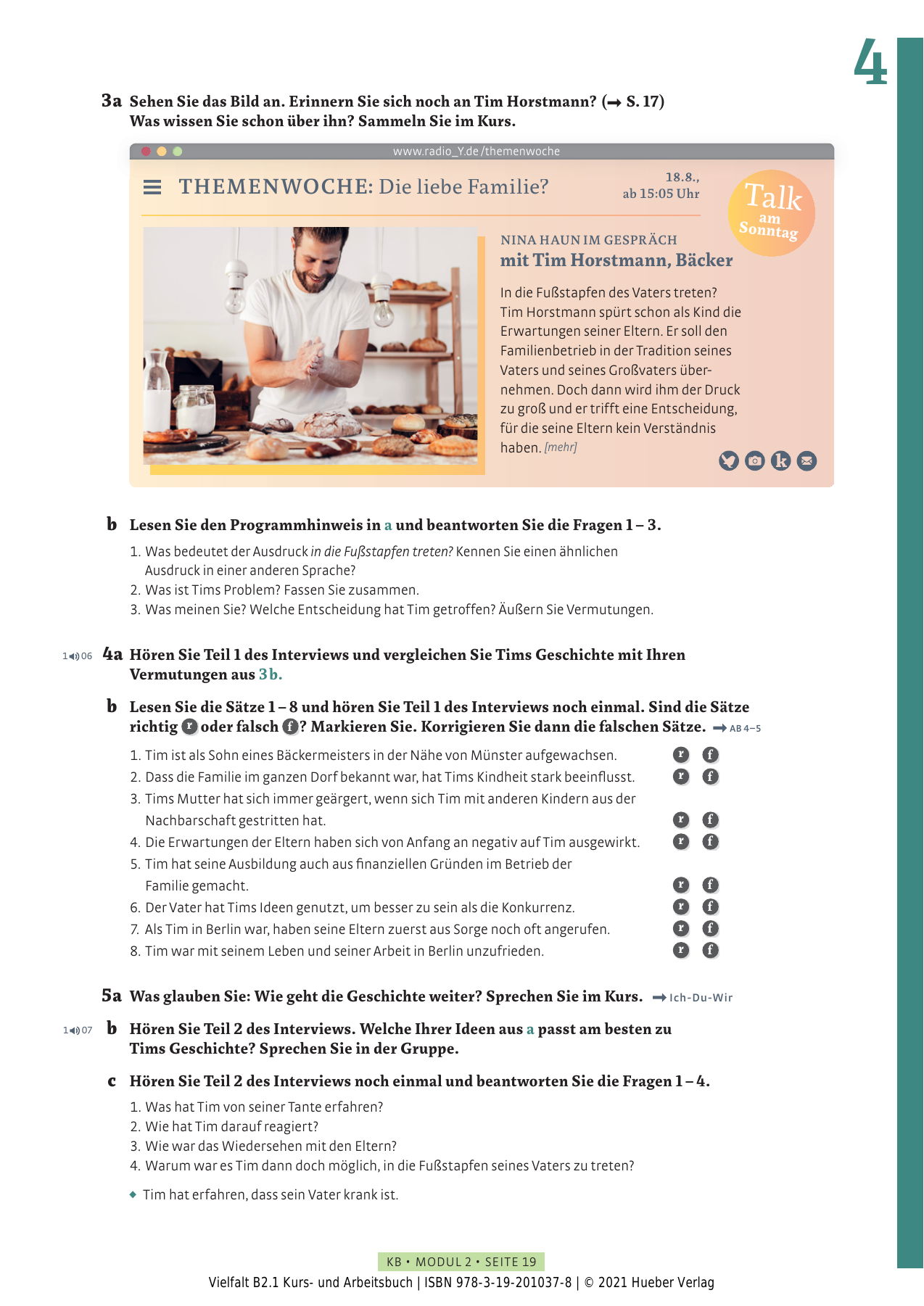 4

3a Sehen Sie das Bild an. Erinnern Sie sich noch an Tim Horstmann? (→ S. 17) Was wissen Sie schon über ihn? Sammeln Sie im Kurs.

www.radio_Y.de/themenwoche

THEMENWOCHE: Die liebe Familie?

18.8., ab 15:05 Uhr

Talk am Sonntag

NINA HAUN IM GESPRÄCH
mit Tim Horstmann, Bäcker

In die Fußstapfen des Vaters treten? Tim Horstmann spürt schon als Kind die Erwartungen seiner Eltern. Er soll den Familienbetrieb in der Tradition seines Vaters und seines Großvaters übernehmen. Doch dann wird ihm der Druck zu groß und er trifft eine Entscheidung, für die seine Eltern kein Verständnis haben. [mehr]

b Lesen Sie den Programmhinweis in a und beantworten Sie die Fragen 1 – 3.

1. Was bedeutet der Ausdruck in die Fußstapfen treten? Kennen Sie einen ähnlichen Ausdruck in einer anderen Sprache?
2. Was ist Tims Problem? Fassen Sie zusammen.
3. Was meinen Sie? Welche Entscheidung hat Tim getroffen? Äußern Sie Vermutungen.

1 06 4a Hören Sie Teil 1 des Interviews und vergleichen Sie Tims Geschichte mit Ihren Vermutungen aus 3b.

b Lesen Sie die Sätze 1 – 8 und hören Sie Teil 1 des Interviews noch einmal. Sind die Sätze richtig r oder falsch f? Markieren Sie. Korrigieren Sie dann die falschen Sätze. → AB 4–5

1. Tim ist als Sohn eines Bäckermeisters in der Nähe von Münster aufgewachsen. r f
2. Dass die Familie im ganzen Dorf bekannt war, hat Tims Kindheit stark beeinflusst. r f
3. Tims Mutter hat sich immer geärgert, wenn sich Tim mit anderen Kindern aus der Nachbarschaft gestritten hat. r f
4. Die Erwartungen der Eltern haben sich von Anfang an negativ auf Tim ausgewirkt. r f
5. Tim hat seine Ausbildung auch aus finanziellen Gründen im Betrieb der Familie gemacht. r f
6. Der Vater hat Tims Ideen genutzt, um besser zu sein als die Konkurrenz. r f
7. Als Tim in Berlin war, haben seine Eltern zuerst aus Sorge noch oft angerufen. r f
8. Tim war mit seinem Leben und seiner Arbeit in Berlin unzufrieden. r f

5a Was glauben Sie: Wie geht die Geschichte weiter? Sprechen Sie im Kurs. → Ich-Du-Wir

1 07 b Hören Sie Teil 2 des Interviews. Welche Ihrer Ideen aus a passt am besten zu Tims Geschichte? Sprechen Sie in der Gruppe.

c Hören Sie Teil 2 des Interviews noch einmal und beantworten Sie die Fragen 1 – 4.

1. Was hat Tim von seiner Tante erfahren?
2. Wie hat Tim darauf reagiert?
3. Wie war das Wiedersehen mit den Eltern?
4. Warum war es Tim dann doch möglich, in die Fußstapfen seines Vaters zu treten?

◆ Tim hat erfahren, dass sein Vater krank ist.

KB • MODUL 2 • SEITE 19
Vielfalt B2.1 Kurs- und Arbeitsbuch | ISBN 978-3-19-201037-8 | © 2021 Hueber Verlag