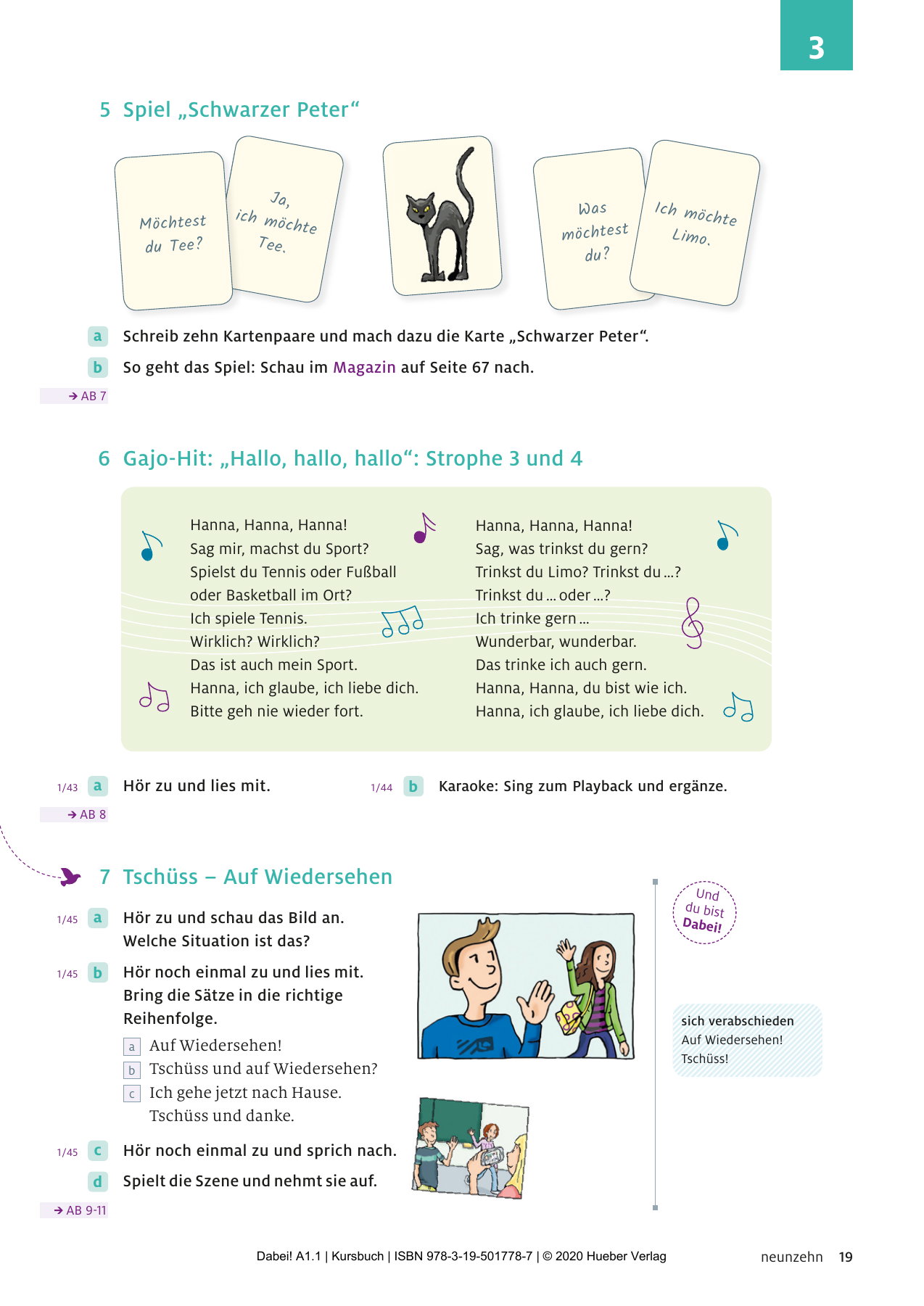 3

5 Spiel „Schwarzer Peter“

Möchtest du Tee?

Ja, ich möchte Tee.

Was möchtest du?

Ich möchte Limo.

a Schreib zehn Kartenpaare und mach dazu die Karte „Schwarzer Peter“.

b So geht das Spiel: Schau im Magazin auf Seite 67 nach.

→ AB 7

6 Gajo-Hit: „Hallo, hallo, hallo“: Strophe 3 und 4

Hanna, Hanna, Hanna!
Sag mir, machst du Sport?
Spielst du Tennis oder Fußball
oder Basketball im Ort?
Ich spiele Tennis.
Wirklich? Wirklich?
Das ist auch mein Sport.
Hanna, ich glaube, ich liebe dich.
Bitte geh nie wieder fort.

Hanna, Hanna, Hanna!
Sag, was trinkst du gern?
Trinkst du Limo? Trinkst du ...?
Trinkst du ... oder ...?
Ich trinke gern ...
Wunderbar, wunderbar.
Das trinke ich auch gern.
Hanna, Hanna, du bist wie ich.
Hanna, ich glaube, ich liebe dich.

1/43 a Hör zu und lies mit.

1/44 b Karaoke: Sing zum Playback und ergänze.

→ AB 8

7 Tschüss – Auf Wiedersehen

1/45 a Hör zu und schau das Bild an. Welche Situation ist das?

1/45 b Hör noch einmal zu und lies mit. Bring die Sätze in die richtige Reihenfolge.
a Auf Wiedersehen!
b Tschüss und auf Wiedersehen?
c Ich gehe jetzt nach Hause. Tschüss und danke.

1/45 c Hör noch einmal zu und sprich nach.

d Spielt die Szene und nehmt sie auf.

→ AB 9-11

Und du bist Dabei!

sich verabschieden
Auf Wiedersehen!
Tschüss!

Dabei! A1.1 | Kursbuch | ISBN 978-3-19-501778-7 | © 2020 Hueber Verlag

neunzehn 19