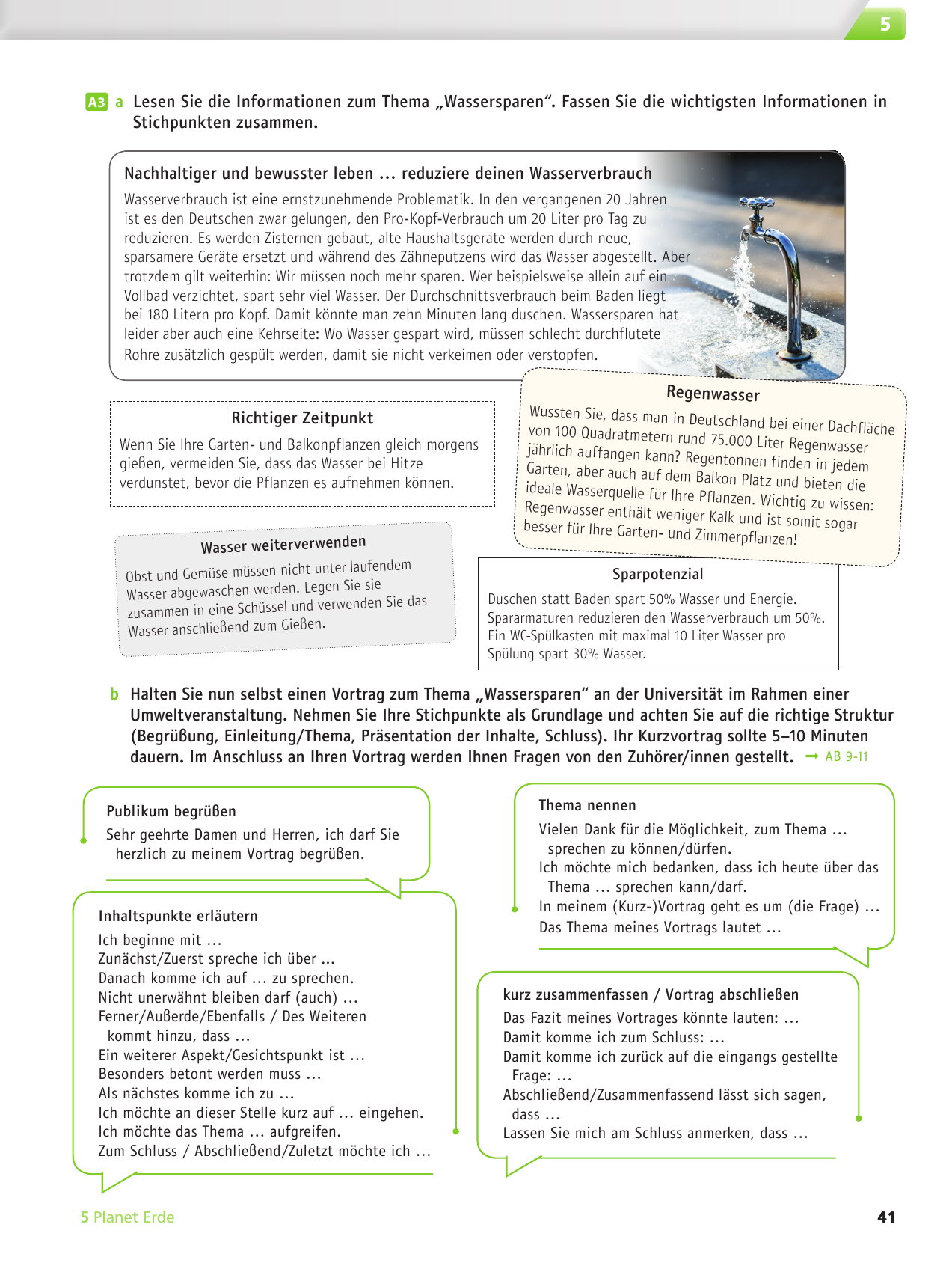 5

A3 a Lesen Sie die Informationen zum Thema „Wassersparen“. Fassen Sie die wichtigsten Informationen in Stichpunkten zusammen.

Nachhaltiger und bewusster leben … reduziere deinen Wasserverbrauch
Wasserverbrauch ist eine ernstzunehmende Problematik. In den vergangenen 20 Jahren ist es den Deutschen zwar gelungen, den Pro-Kopf-Verbrauch um 20 Liter pro Tag zu reduzieren. Es werden Zisternen gebaut, alte Haushaltsgeräte werden durch neue, sparsamere Geräte ersetzt und während des Zähneputzens wird das Wasser abgestellt. Aber trotzdem gilt weiterhin: Wir müssen noch mehr sparen. Wer beispielsweise allein auf ein Vollbad verzichtet, spart sehr viel Wasser. Der Durchschnittsverbrauch beim Baden liegt bei 180 Litern pro Kopf. Damit könnte man zehn Minuten lang duschen. Wassersparen hat leider aber auch eine Kehrseite: Wo Wasser gespart wird, müssen schlecht durchflutete Rohre zusätzlich gespült werden, damit sie nicht verkeimen oder verstopfen.

Richtiger Zeitpunkt
Wenn Sie Ihre Garten- und Balkonpflanzen gleich morgens gießen, vermeiden Sie, dass das Wasser bei Hitze verdunstet, bevor die Pflanzen es aufnehmen können.

Regenwasser
Wussten Sie, dass man in Deutschland bei einer Dachfläche von 100 Quadratmetern rund 75.000 Liter Regenwasser jährlich auffangen kann? Regentonnen finden in jedem Garten, aber auch auf dem Balkon Platz und bieten die ideale Wasserquelle für Ihre Pflanzen. Wichtig zu wissen: Regenwasser enthält weniger Kalk und ist somit sogar besser für Ihre Garten- und Zimmerpflanzen!

Wasser weiterverwenden
Obst und Gemüse müssen nicht unter laufendem Wasser abgewaschen werden. Legen Sie sie zusammen in eine Schüssel und verwenden Sie das Wasser anschließend zum Gießen.

Sparpotenzial
Duschen statt Baden spart 50% Wasser und Energie.
Spararmaturen reduzieren den Wasserverbrauch um 50%.
Ein WC-Spülkasten mit maximal 10 Liter Wasser pro Spülung spart 30% Wasser.

b Halten Sie nun selbst einen Vortrag zum Thema „Wassersparen“ an der Universität im Rahmen einer Umweltveranstaltung. Nehmen Sie Ihre Stichpunkte als Grundlage und achten Sie auf die richtige Struktur (Begrüßung, Einleitung/Thema, Präsentation der Inhalte, Schluss). Ihr Kurzvortrag sollte 5–10 Minuten dauern. Im Anschluss an Ihren Vortrag werden Ihnen Fragen von den Zuhörer/innen gestellt. → AB 9-11

Publikum begrüßen
Sehr geehrte Damen und Herren, ich darf Sie herzlich zu meinem Vortrag begrüßen.

Inhaltspunkte erläutern
Ich beginne mit …
Zunächst/Zuerst spreche ich über …
Danach komme ich auf … zu sprechen.
Nicht unerwähnt bleiben darf (auch) …
Ferner/Außerde/Ebenfalls / Des Weiteren kommt hinzu, dass …
Ein weiterer Aspekt/Gesichtspunkt ist …
Besonders betont werden muss …
Als nächstes komme ich zu …
Ich möchte an dieser Stelle kurz auf … eingehen.
Ich möchte das Thema … aufgreifen.
Zum Schluss / Abschließend/Zuletzt möchte ich …

Thema nennen
Vielen Dank für die Möglichkeit, zum Thema … sprechen zu können/dürfen.
Ich möchte mich bedanken, dass ich heute über das Thema … sprechen kann/darf.
In meinem (Kurz-)Vortrag geht es um (die Frage) …
Das Thema meines Vortrags lautet …

kurz zusammenfassen / Vortrag abschließen
Das Fazit meines Vortrages könnte lauten: …
Damit komme ich zum Schluss: …
Damit komme ich zurück auf die eingangs gestellte Frage: …
Abschließend/Zusammenfassend lässt sich sagen, dass …
Lassen Sie mich am Schluss anmerken, dass …

5 Planet Erde
41