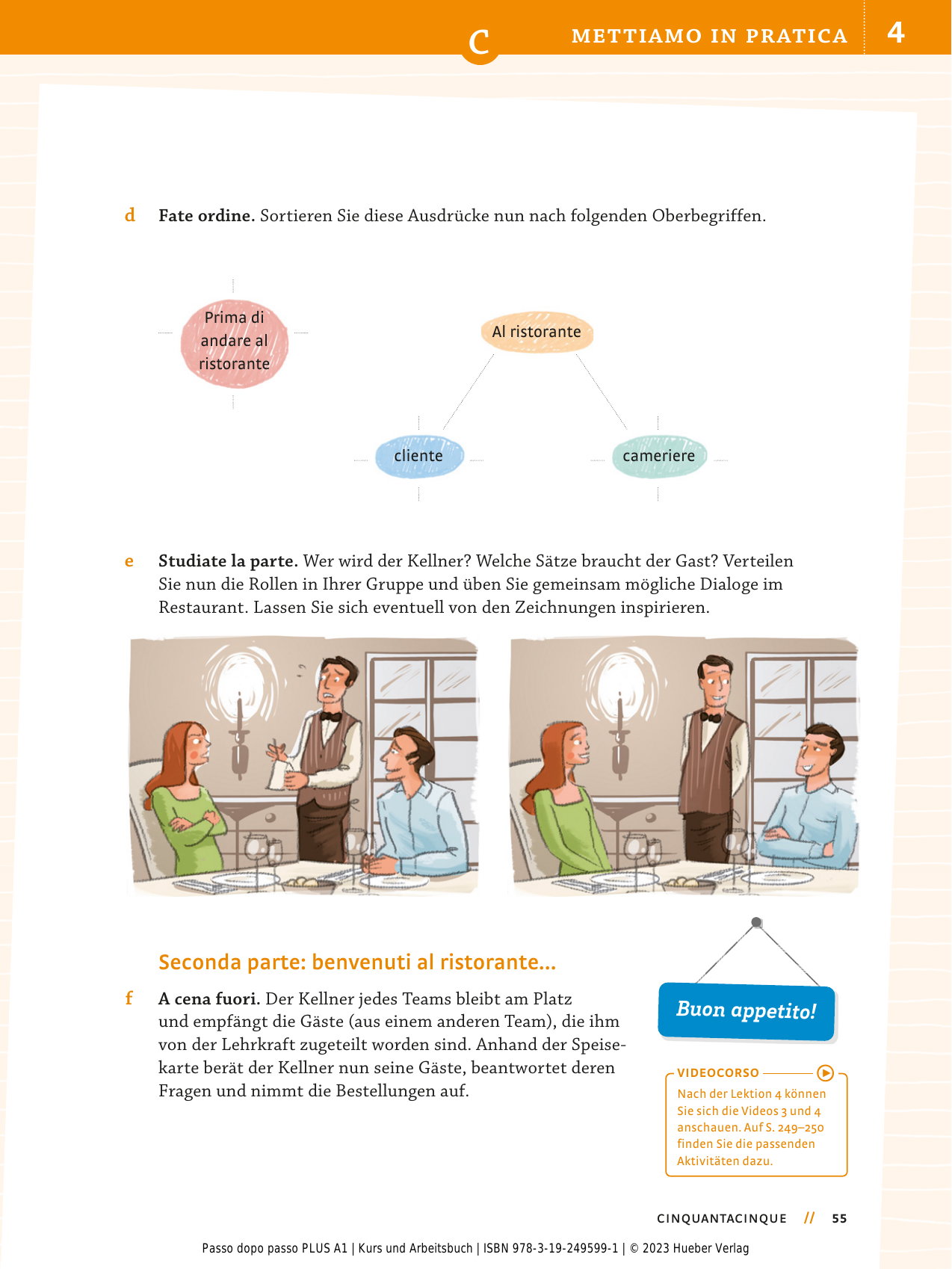 C METTIAMO IN PRATICA 4

d **Fate ordine.** Sortieren Sie diese Ausdrücke nun nach folgenden Oberbegriffen.

Prima di andare al ristorante

Al ristorante

cliente

cameriere

e **Studiate la parte.** Wer wird der Kellner? Welche Sätze braucht der Gast? Verteilen Sie nun die Rollen in Ihrer Gruppe und üben Sie gemeinsam mögliche Dialoge im Restaurant. Lassen Sie sich eventuell von den Zeichnungen inspirieren.

Seconda parte: benvenuti al ristorante...

f **A cena fuori.** Der Kellner jedes Teams bleibt am Platz und empfängt die Gäste (aus einem anderen Team), die ihm von der Lehrkraft zugeteilt worden sind. Anhand der Speisekarte berät der Kellner nun seine Gäste, beantwortet deren Fragen und nimmt die Bestellungen auf.

Buon appetito!

VIDEOCORSO
Nach der Lektion 4 können Sie sich die Videos 3 und 4 anschauen. Auf S. 249–250 finden Sie die passenden Aktivitäten dazu.

CINQUANTACINQUE // 55

Passo dopo passo PLUS A1 | Kurs und Arbeitsbuch | ISBN 978-3-19-249599-1 | © 2023 Hueber Verlag