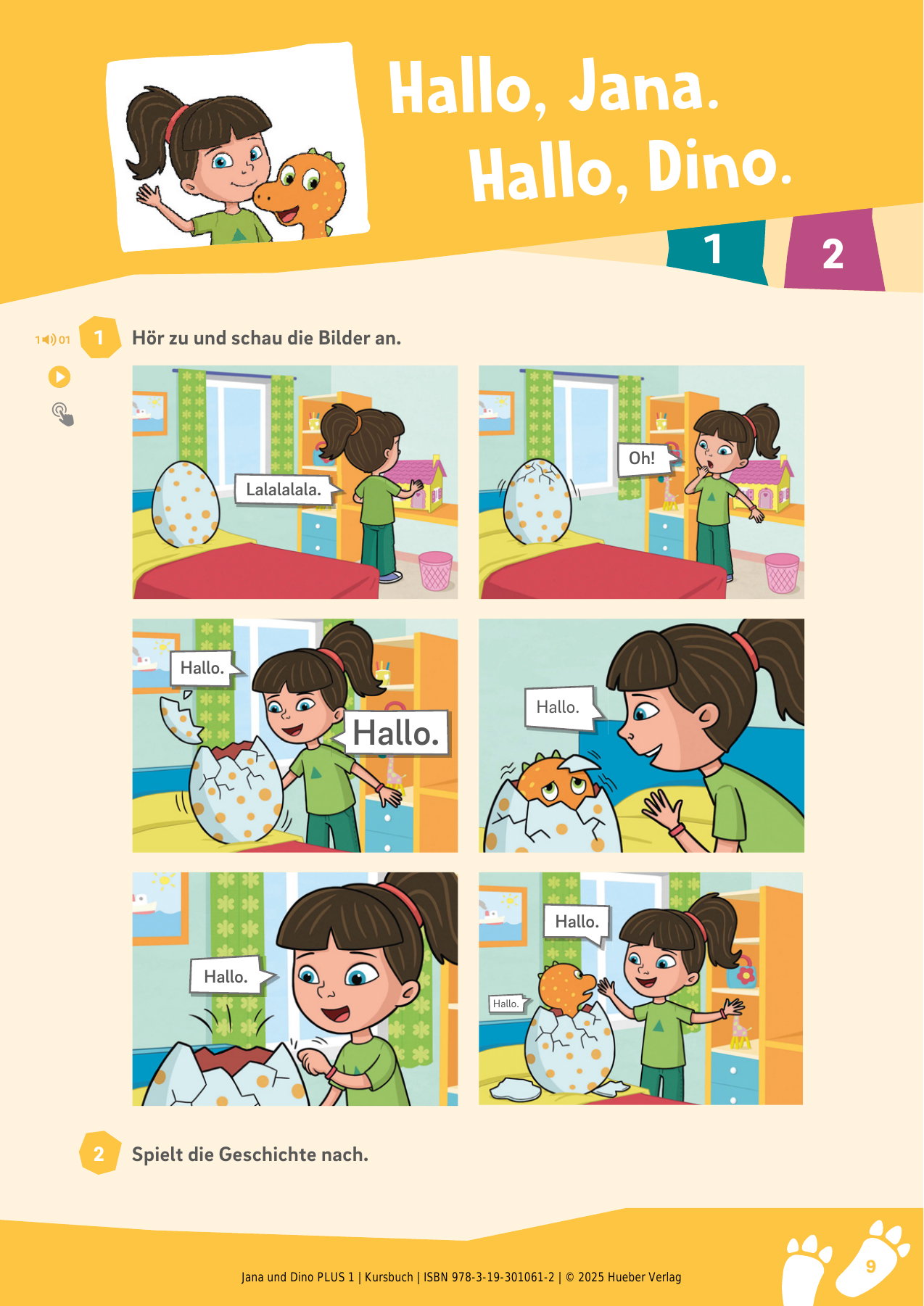 Hallo, Jana.
Hallo, Dino.

1

2

1 01

1 Hör zu und schau die Bilder an.

Lalalalala.

Oh!

Hallo.

Hallo.

Hallo.

Hallo.

Hallo.

Hallo.

2 Spielt die Geschichte nach.

Jana und Dino PLUS 1 | Kursbuch | ISBN 978-3-19-301061-2 | © 2025 Hueber Verlag

9