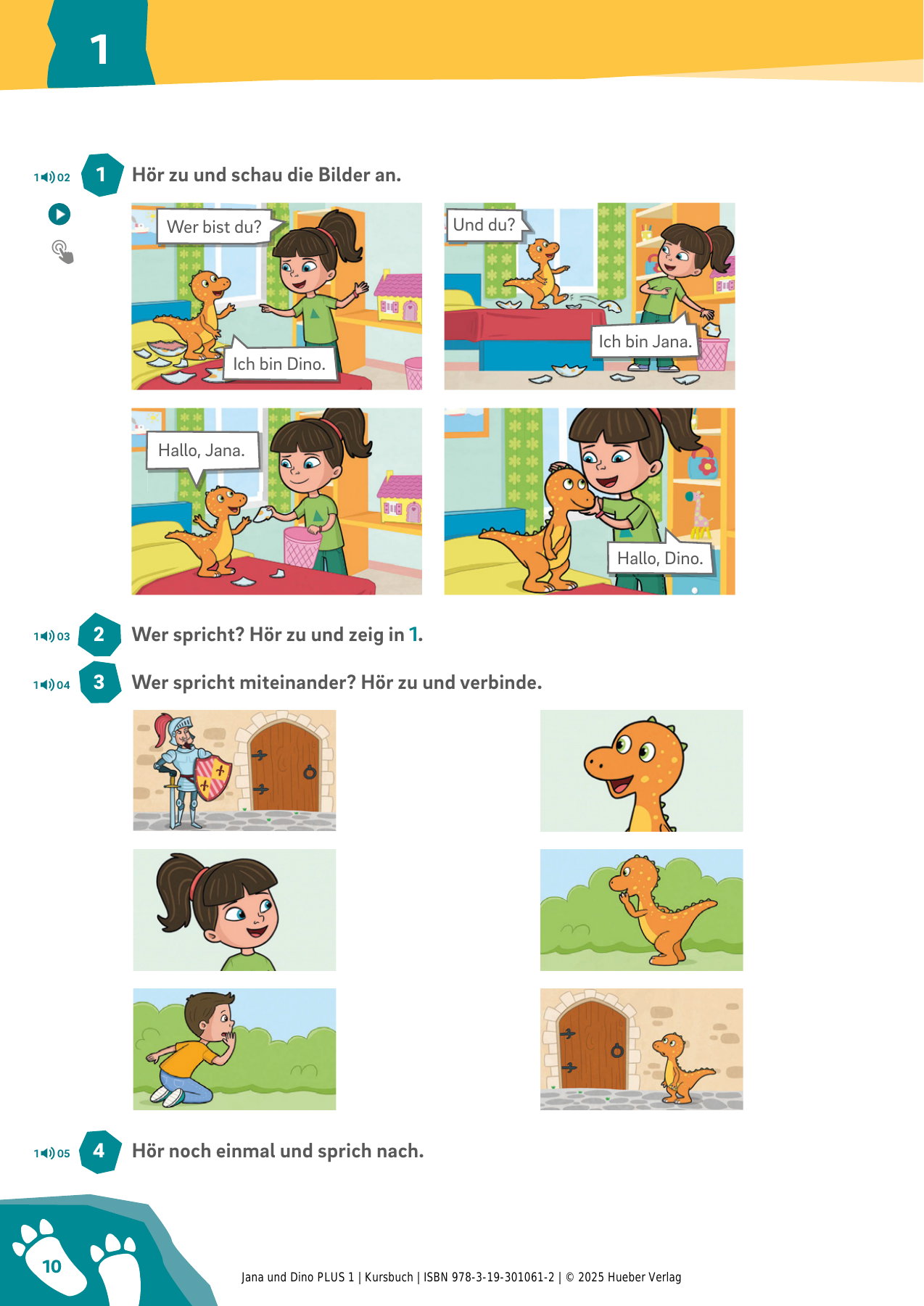 1

1 02 1 Hör zu und schau die Bilder an.

Wer bist du?

Ich bin Dino.

Und du?

Ich bin Jana.

Hallo, Jana.

Hallo, Dino.

1 03 2 Wer spricht? Hör zu und zeig in 1.

1 04 3 Wer spricht miteinander? Hör zu und verbinde.

1 05 4 Hör noch einmal und sprich nach.

10

Jana und Dino PLUS 1 | Kursbuch | ISBN 978-3-19-301061-2 | © 2025 Hueber Verlag