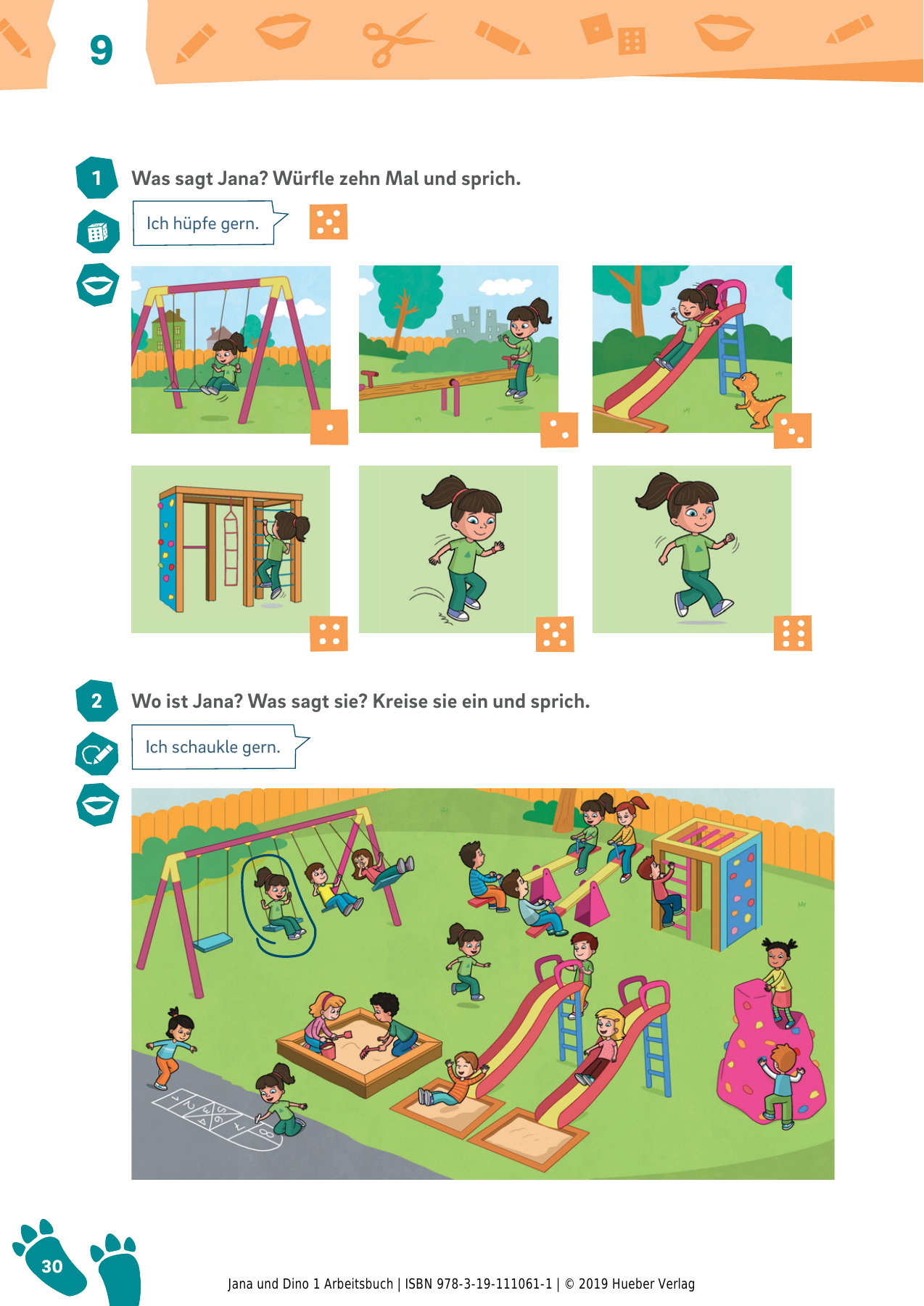 9

1 Was sagt Jana? Würfle zehn Mal und sprich.

Ich hüpfe gern.

2 Wo ist Jana? Was sagt sie? Kreise sie ein und sprich.

Ich schaukle gern.

1 2 3 4 5 6 7 8

30

Jana und Dino 1 Arbeitsbuch | ISBN 978-3-19-111061-1 | © 2019 Hueber Verlag