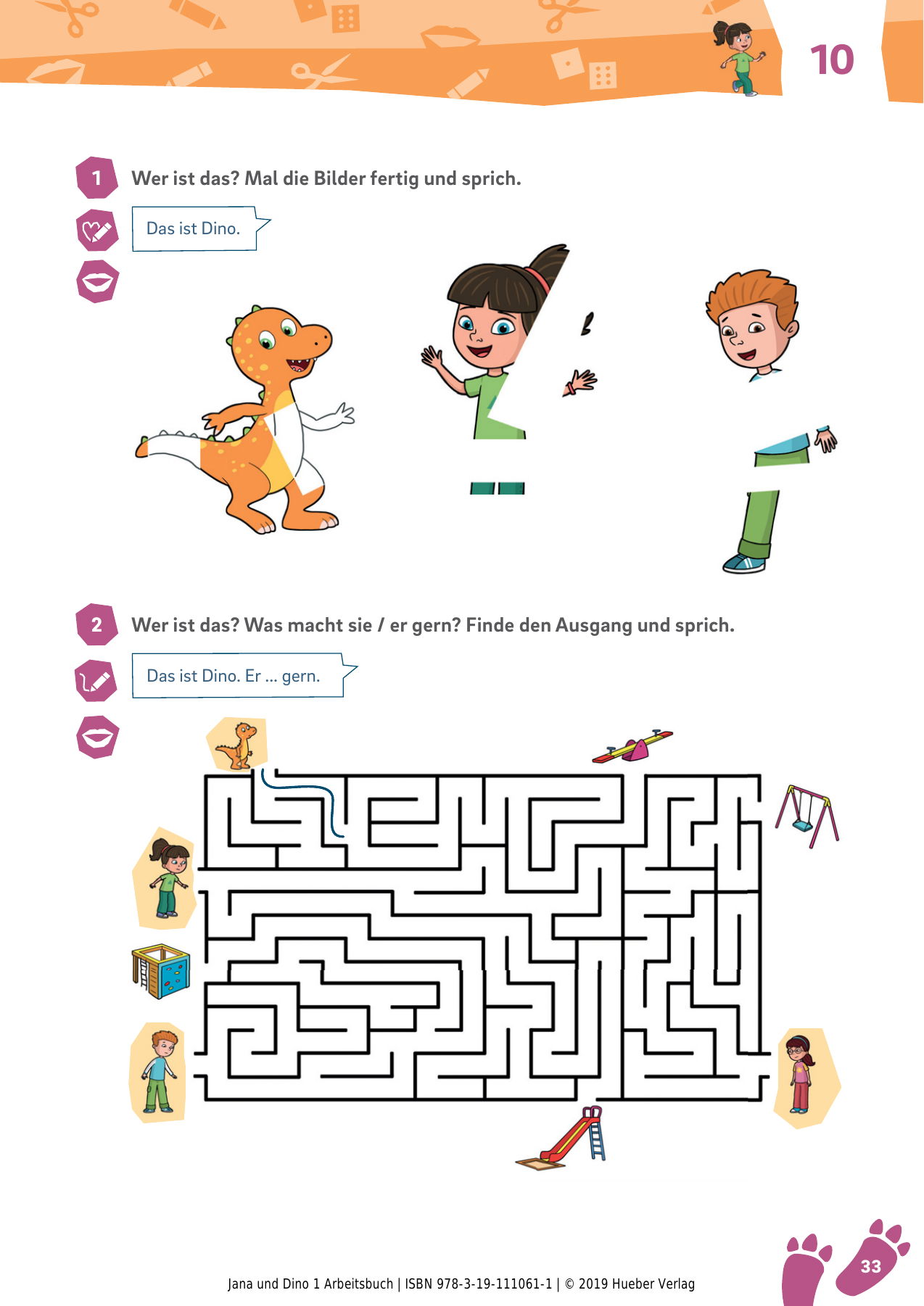 10

1 Wer ist das? Mal die Bilder fertig und sprich.

Das ist Dino.

2 Wer ist das? Was macht sie / er gern? Finde den Ausgang und sprich.

Das ist Dino. Er ... gern.

33

Jana und Dino 1 Arbeitsbuch | ISBN 978-3-19-111061-1 | © 2019 Hueber Verlag