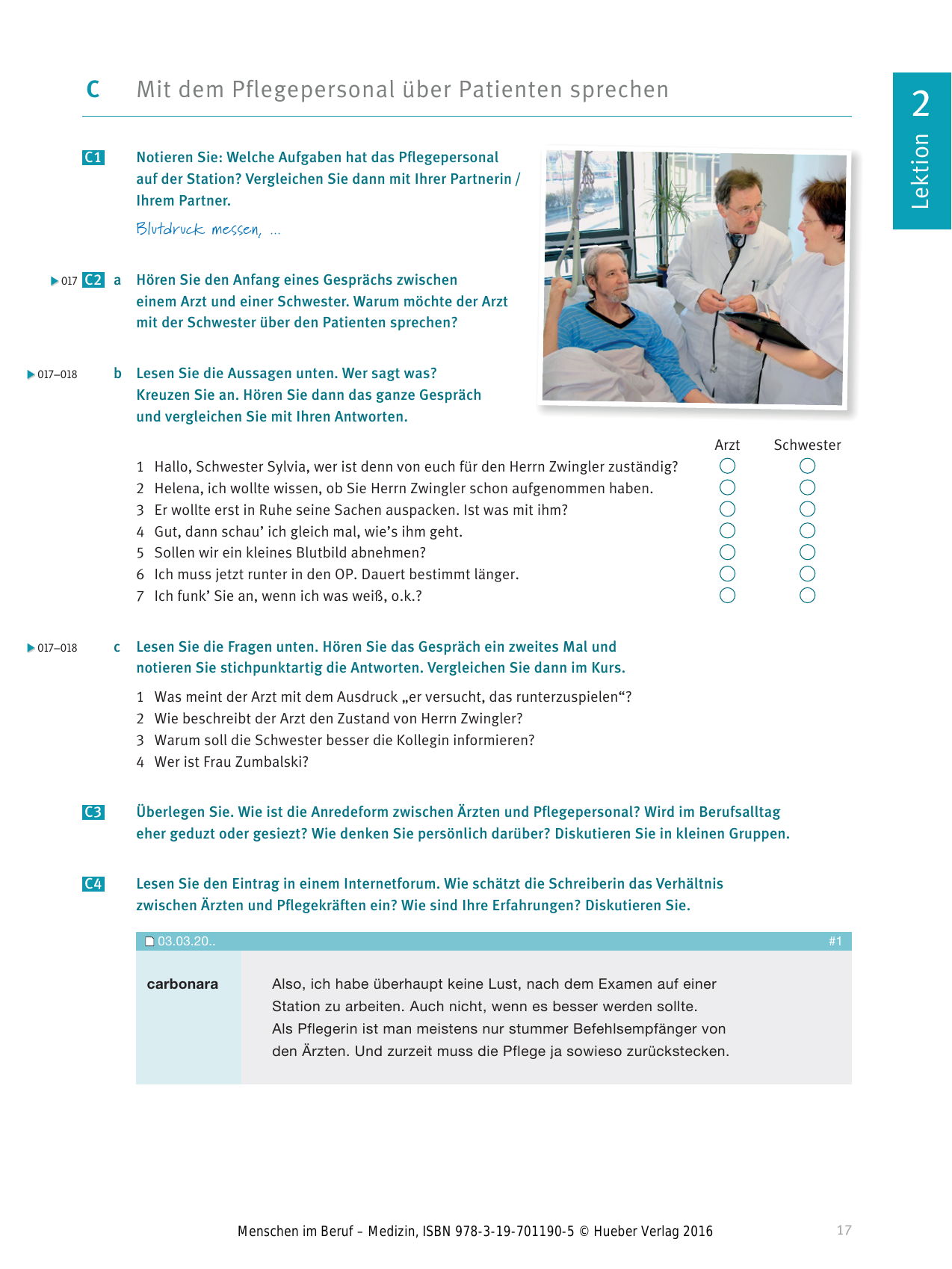 C Mit dem Pflegepersonal über Patienten sprechen

2 Lektion

C1 Notieren Sie: Welche Aufgaben hat das Pflegepersonal auf der Station? Vergleichen Sie dann mit Ihrer Partnerin / Ihrem Partner.

Blutdruck messen, ...

▶ 017 C2 a Hören Sie den Anfang eines Gesprächs zwischen einem Arzt und einer Schwester. Warum möchte der Arzt mit der Schwester über den Patienten sprechen?

▶ 017–018 b Lesen Sie die Aussagen unten. Wer sagt was? Kreuzen Sie an. Hören Sie dann das ganze Gespräch und vergleichen Sie mit Ihren Antworten.

| | Arzt | Schwester |
|---|---|---|
| 1 Hallo, Schwester Sylvia, wer ist denn von euch für den Herrn Zwingler zuständig? | ○ | ○ |
| 2 Helena, ich wollte wissen, ob Sie Herrn Zwingler schon aufgenommen haben. | ○ | ○ |
| 3 Er wollte erst in Ruhe seine Sachen auspacken. Ist was mit ihm? | ○ | ○ |
| 4 Gut, dann schau' ich gleich mal, wie's ihm geht. | ○ | ○ |
| 5 Sollen wir ein kleines Blutbild abnehmen? | ○ | ○ |
| 6 Ich muss jetzt runter in den OP. Dauert bestimmt länger. | ○ | ○ |
| 7 Ich funk' Sie an, wenn ich was weiß, o.k.? | ○ | ○ |

▶ 017–018 c Lesen Sie die Fragen unten. Hören Sie das Gespräch ein zweites Mal und notieren Sie stichpunktartig die Antworten. Vergleichen Sie dann im Kurs.

1 Was meint der Arzt mit dem Ausdruck „er versucht, das runterzuspielen“?
2 Wie beschreibt der Arzt den Zustand von Herrn Zwingler?
3 Warum soll die Schwester besser die Kollegin informieren?
4 Wer ist Frau Zumbalski?

C3 Überlegen Sie. Wie ist die Anredeform zwischen Ärzten und Pflegepersonal? Wird im Berufsalltag eher geduzt oder gesiezt? Wie denken Sie persönlich darüber? Diskutieren Sie in kleinen Gruppen.

C4 Lesen Sie den Eintrag in einem Internetforum. Wie schätzt die Schreiberin das Verhältnis zwischen Ärzten und Pflegekräften ein? Wie sind Ihre Erfahrungen? Diskutieren Sie.

03.03.20.. #1

carbonara

Also, ich habe überhaupt keine Lust, nach dem Examen auf einer Station zu arbeiten. Auch nicht, wenn es besser werden sollte. Als Pflegerin ist man meistens nur stummer Befehlsempfänger von den Ärzten. Und zurzeit muss die Pflege ja sowieso zurückstecken.

Menschen im Beruf – Medizin, ISBN 978-3-19-701190-5 © Hueber Verlag 2016 17